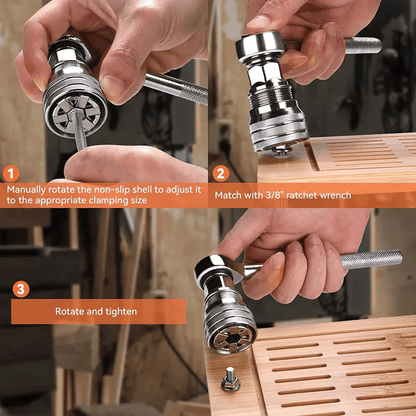 1

Manually rotate the non-slip shell to adjust it to the appropriate clamping size

2

Match with 3/8" ratchet wrench

3

Rotate and tighten